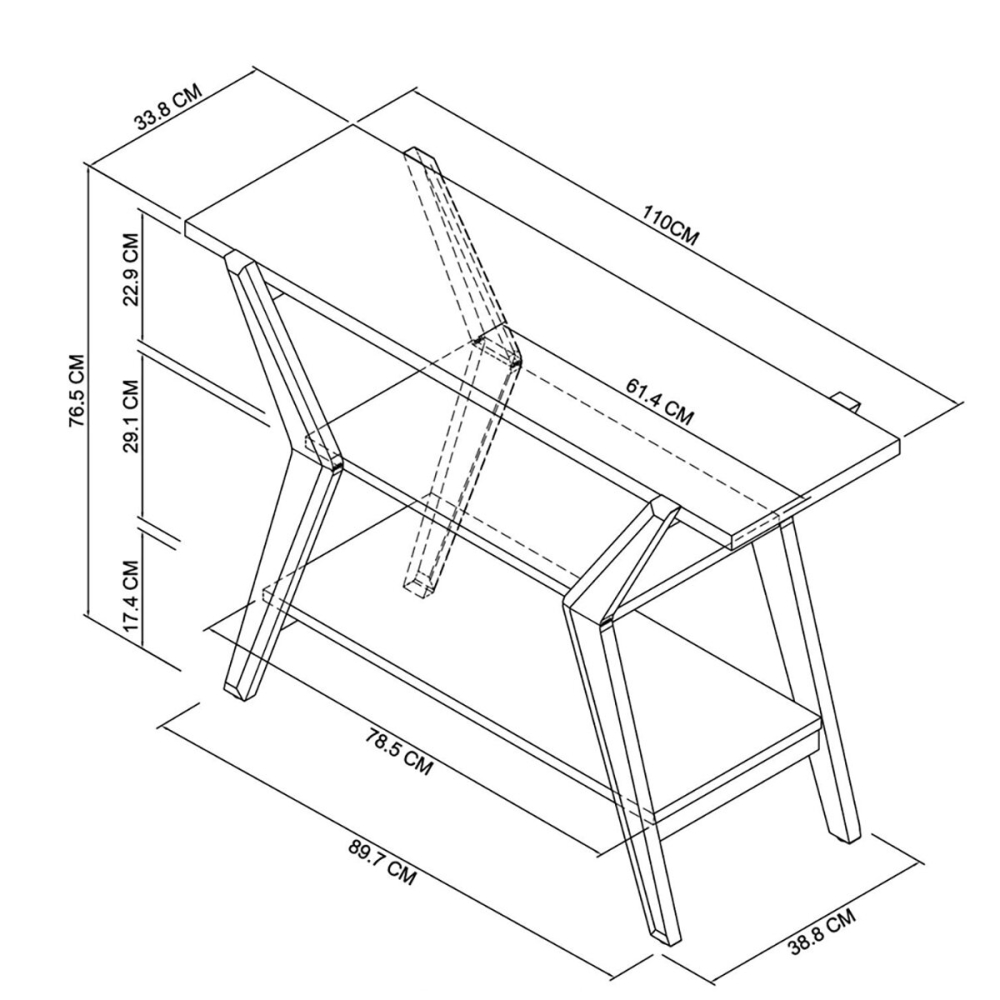 33.8 CM
110CM
76.5 CM
22.9 CM
29.1 CM
17.4 CM
61.4 CM
78.5 CM
89.7 CM
38.8 CM