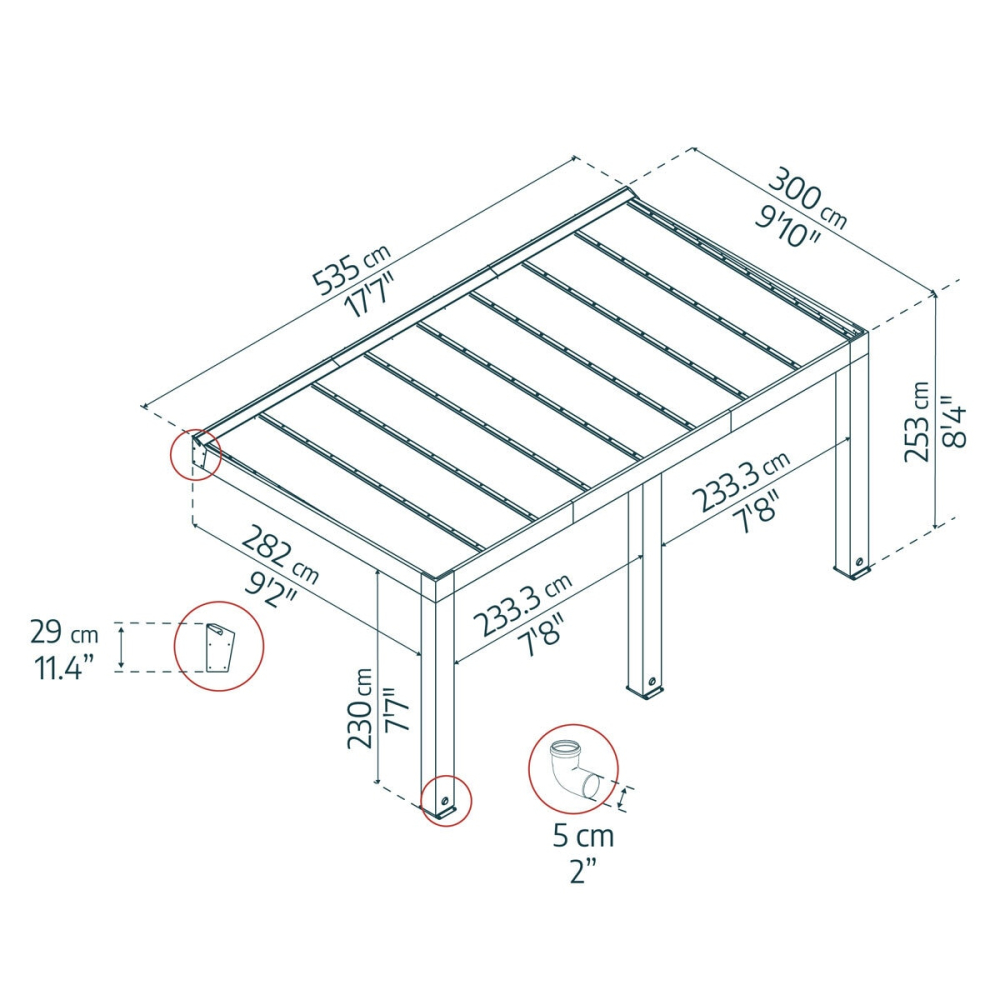 535 cm
17'7"

300 cm
9'10"

253 cm
8'4"

233.3 cm
7'8"

282 cm
9'2"

233.3 cm
7'8"

29 cm
11.4"

230 cm
7'7"

5 cm
2"