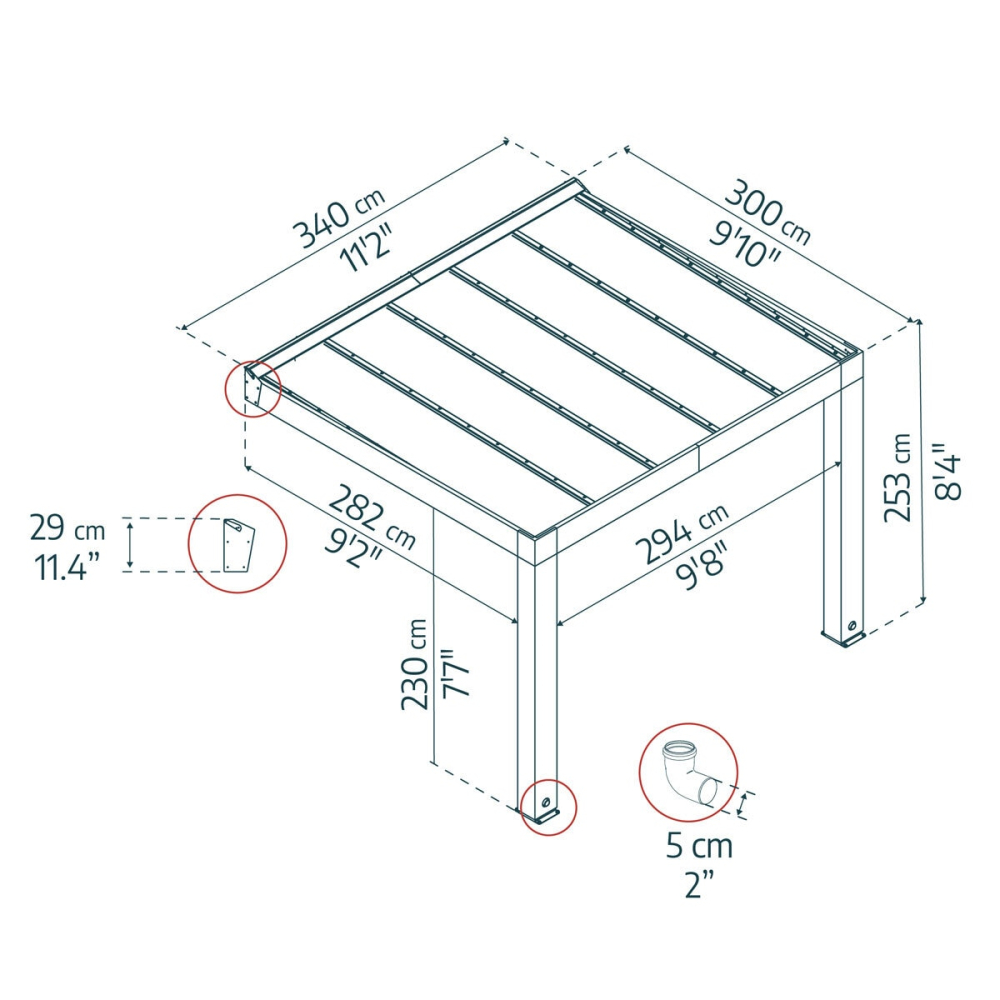 340 cm
11'2"

300 cm
9'10"

253 cm
8'4"

29 cm
11.4"

282 cm
9'2"

294 cm
9'8"

230 cm
7'7"

5 cm
2"