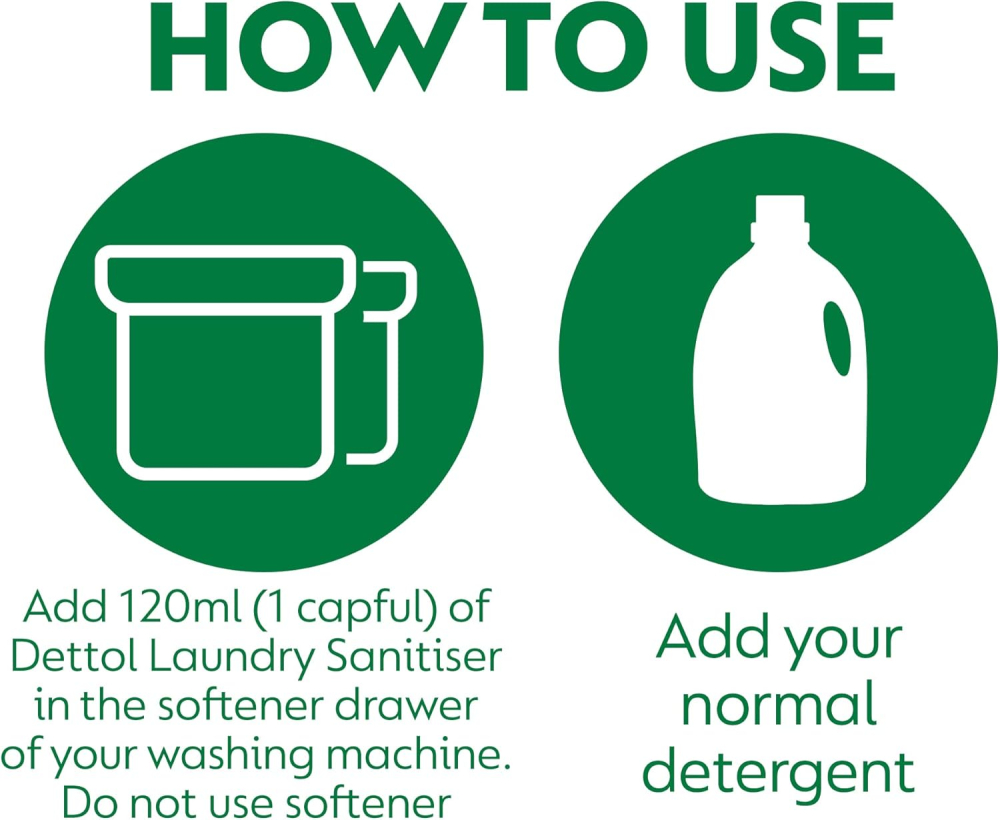 HOW TO USE

Add 120ml (1 capful) of Dettol Laundry Sanitiser in the softener drawer of your washing machine. Do not use softener

Add your normal detergent