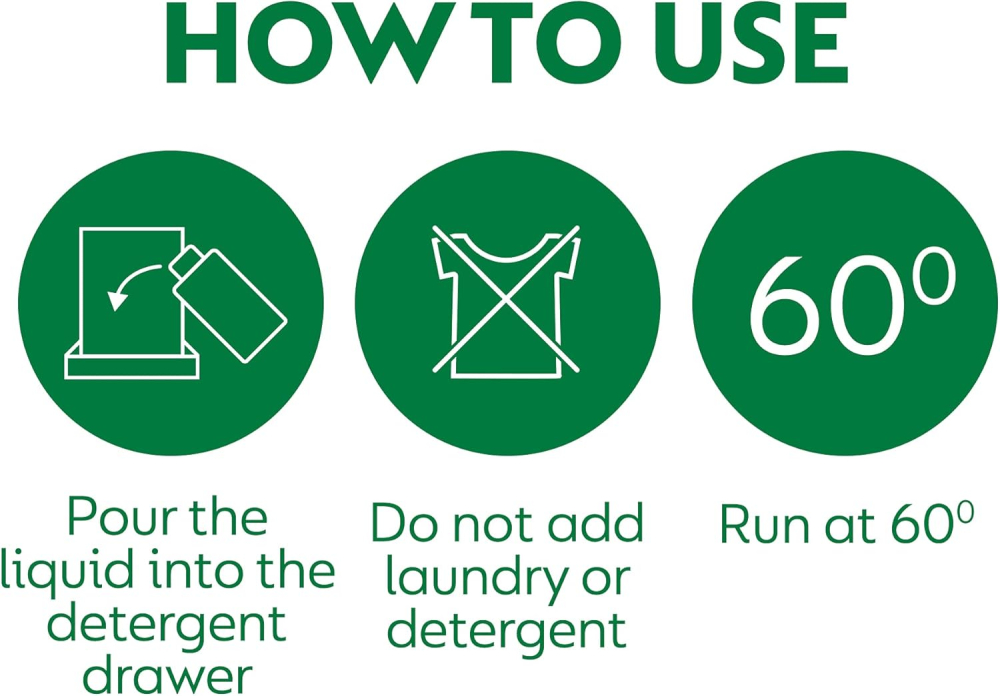 HOW TO USE

$60^0$

Pour the liquid into the detergent drawer

Do not add laundry or detergent

Run at $60^0$