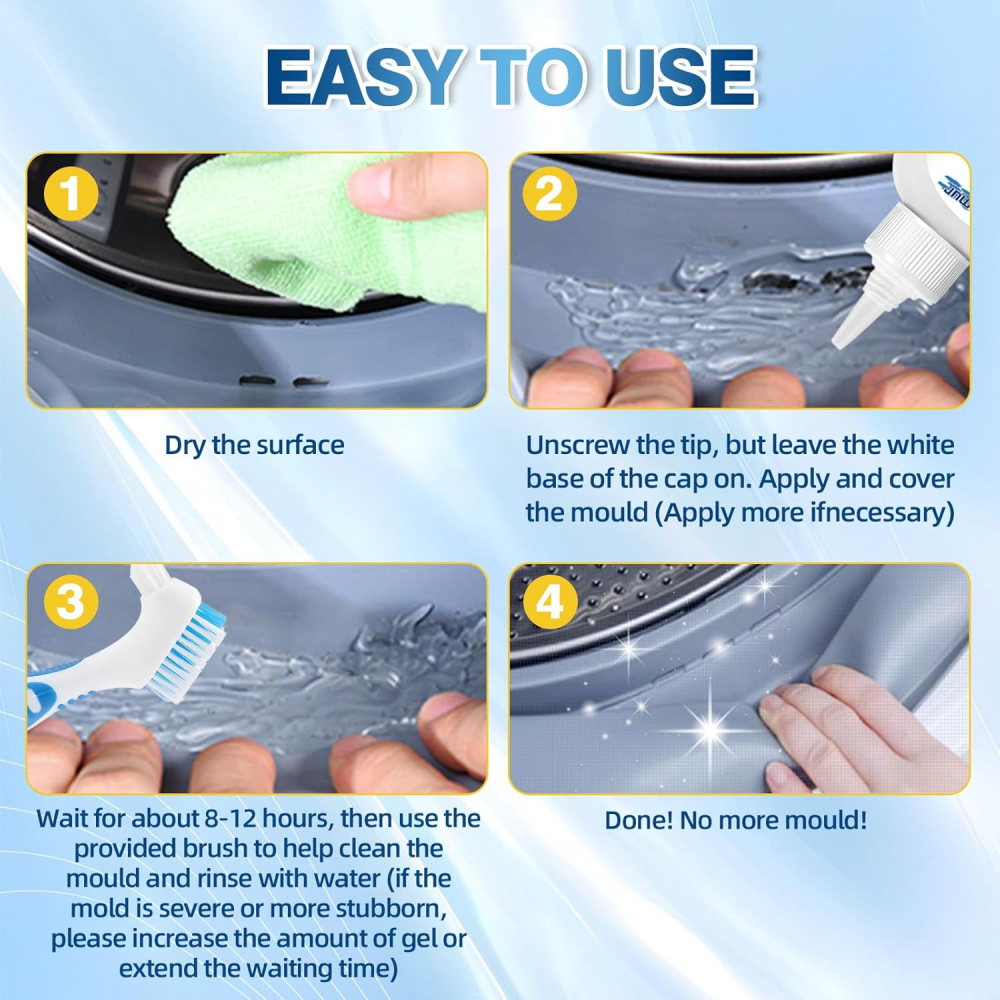 EASY TO USE

1

Dry the surface

2

Unscrew the tip, but leave the white base of the cap on. Apply and cover the mould (Apply more ifnecessary)

3

Wait for about 8-12 hours, then use the provided brush to help clean the mould and rinse with water (if the mold is severe or more stubborn, please increase the amount of gel or extend the waiting time)

4

Done! No more mould!