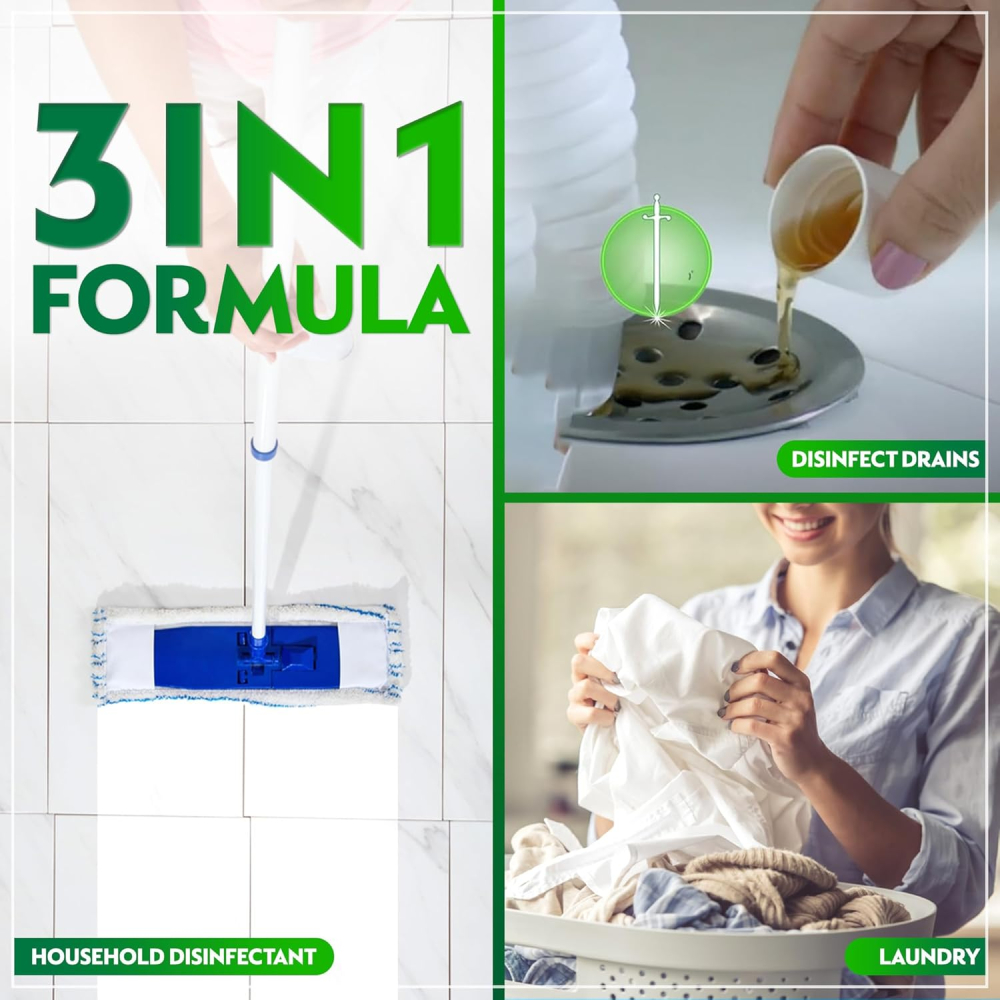 3IN1
FORMULA

DISINFECT DRAINS

HOUSEHOLD DISINFECTANT

LAUNDRY